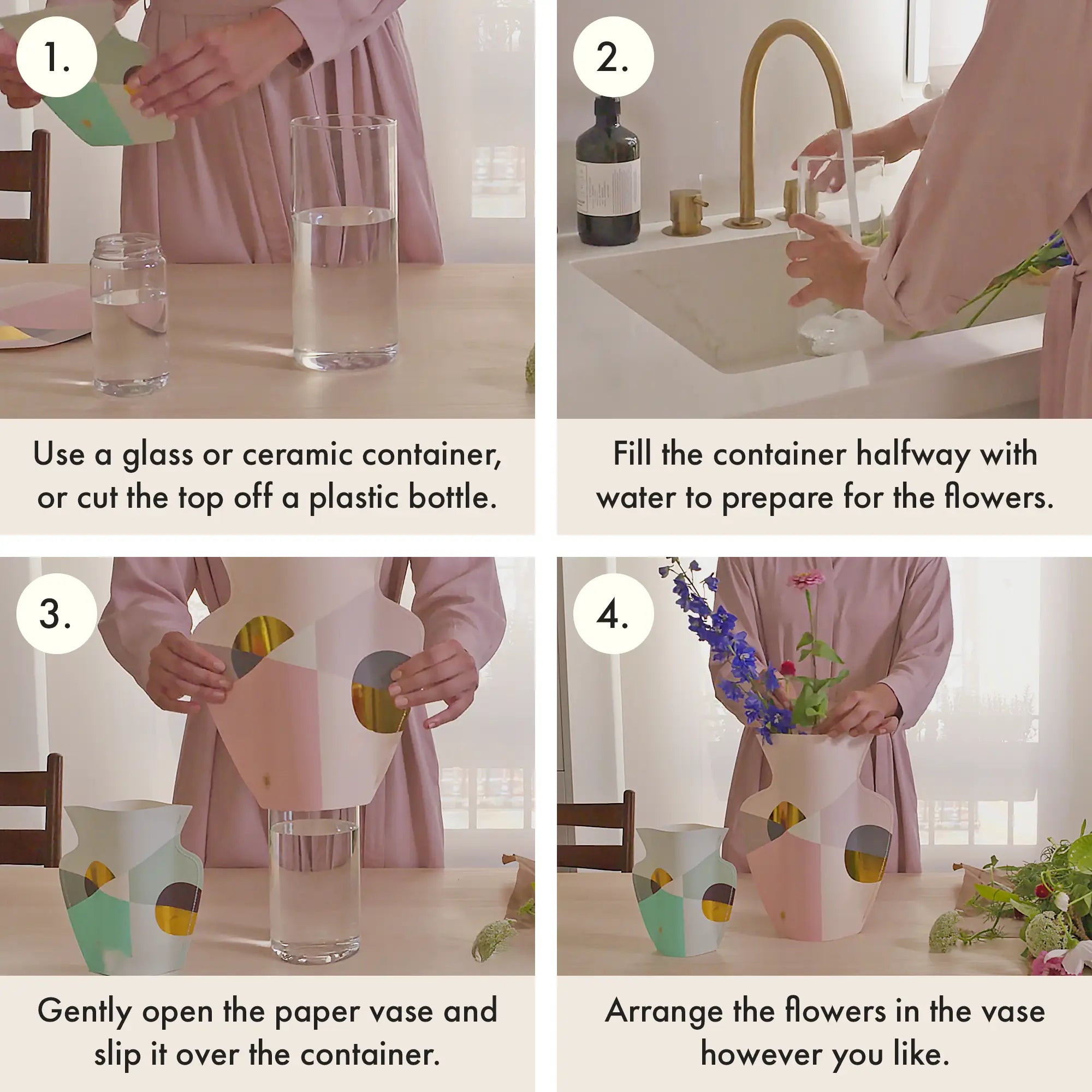 1.

Use a glass or ceramic container, or cut the top off a plastic bottle.

2.

Fill the container halfway with water to prepare for the flowers.

3.

Gently open the paper vase and slip it over the container.

4.

Arrange the flowers in the vase however you like.